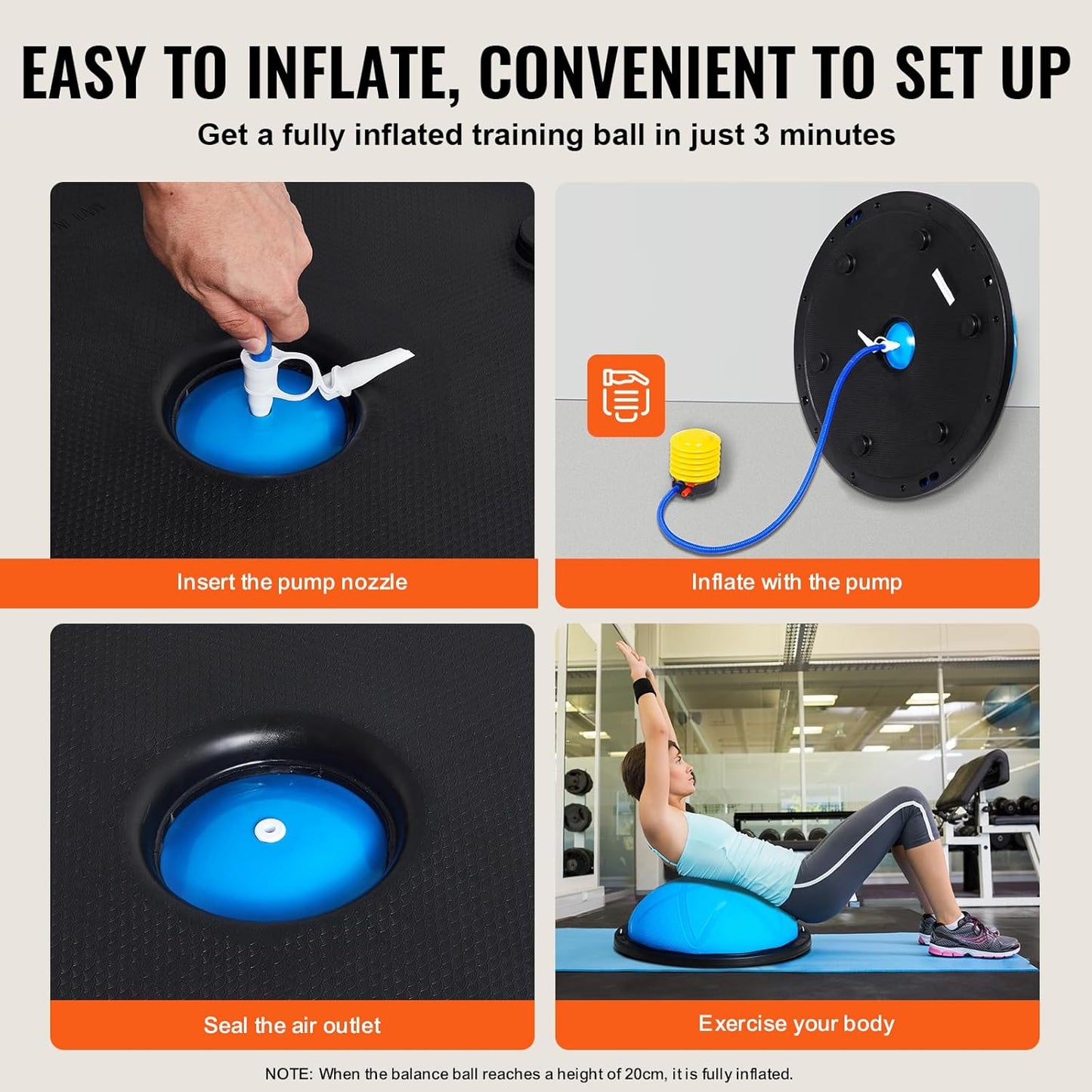 EASY TO INFLATE, CONVENIENT TO SET UP

Get a fully inflated training ball in just 3 minutes

Insert the pump nozzle

Inflate with the pump

Seal the air outlet

Exercise your body

NOTE: When the balance ball reaches a height of 20cm, it is fully inflated.