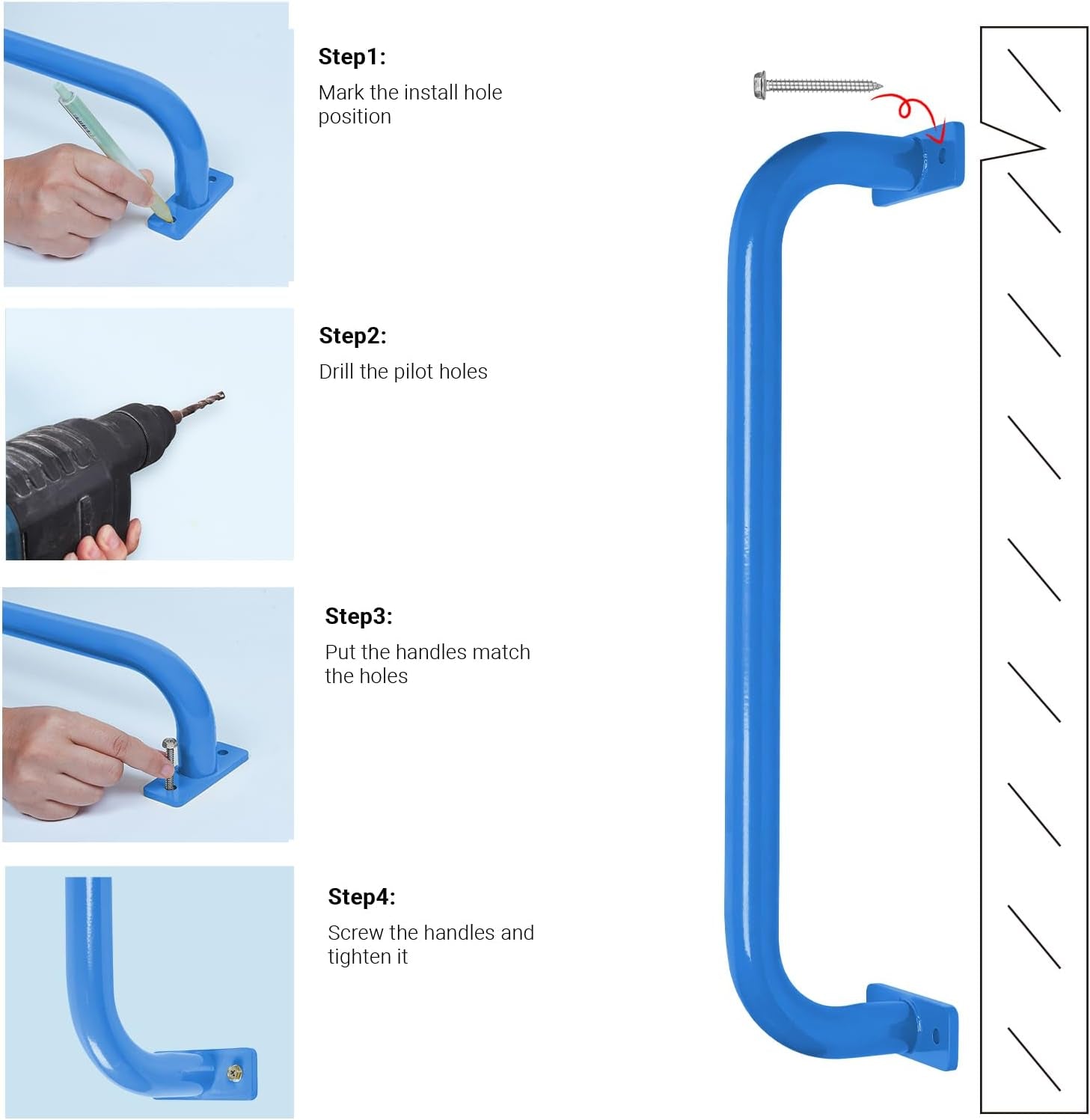 Step1:
Mark the install hole position

Step2:
Drill the pilot holes

Step3:
Put the handles match the holes

Step4:
Screw the handles and tighten it