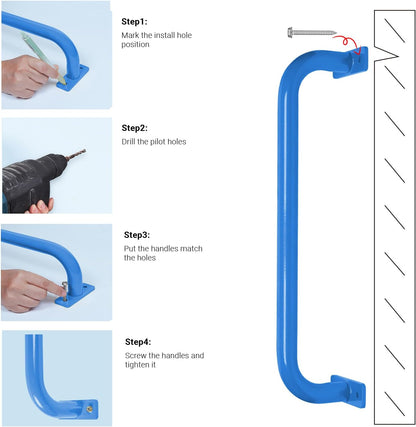 Step1:
Mark the install hole position

Step2:
Drill the pilot holes

Step3:
Put the handles match the holes

Step4:
Screw the handles and tighten it