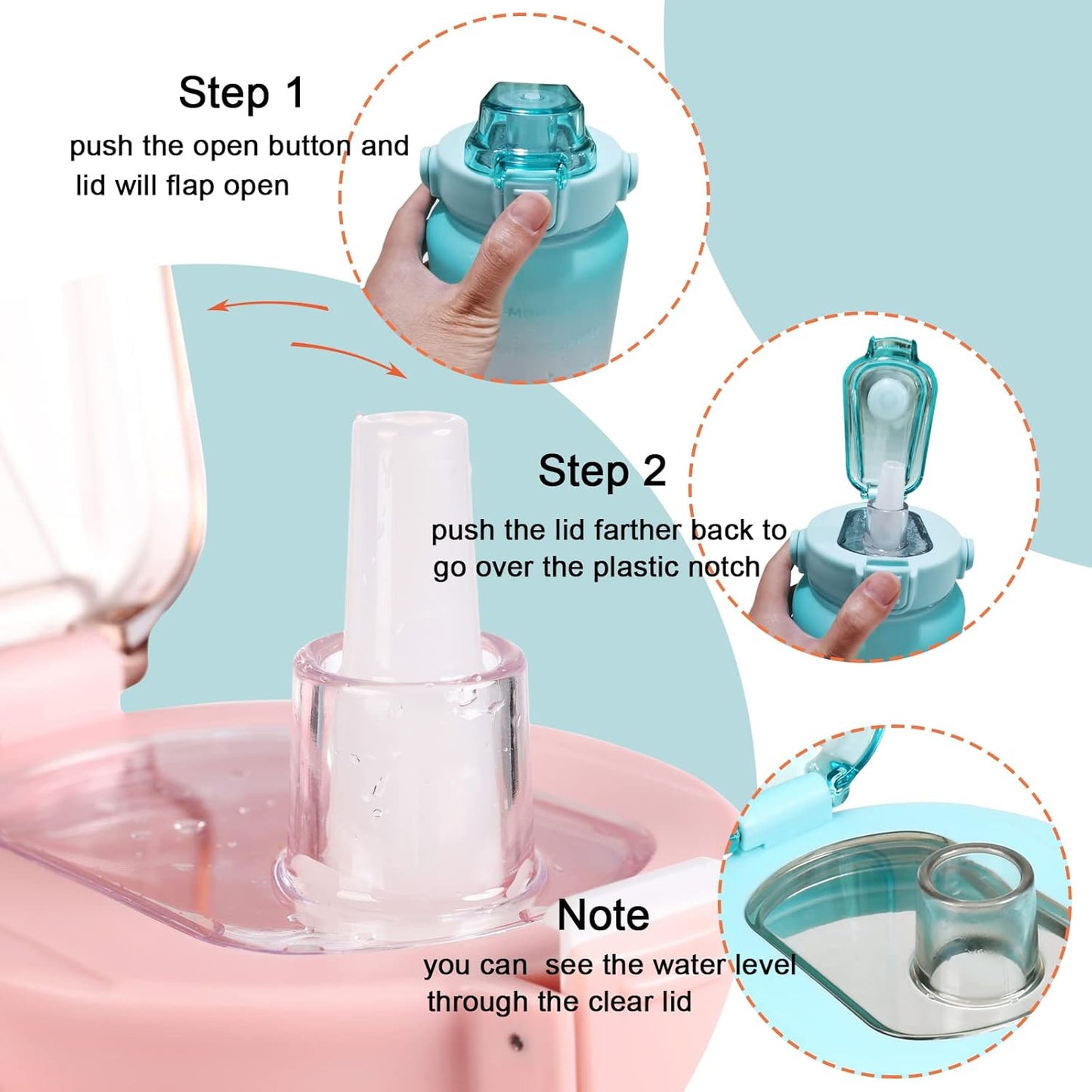 Step 1
push the open button and lid will flap open

Step 2
push the lid farther back to go over the plastic notch

Note
you can  see the water level through the clear lid