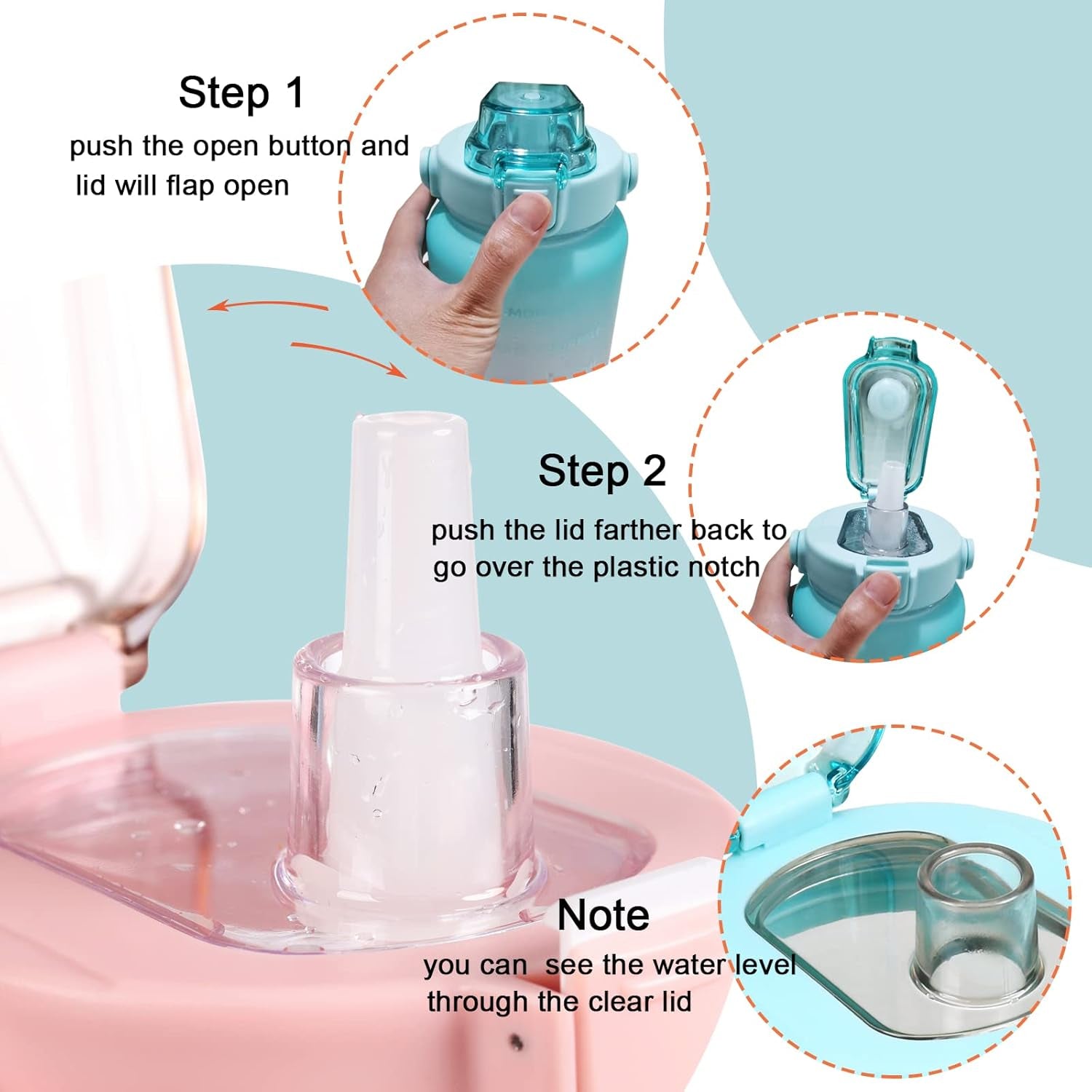 Step 1
push the open button and lid will flap open

Step 2
push the lid farther back to go over the plastic notch

Note
you can see the water level through the clear lid