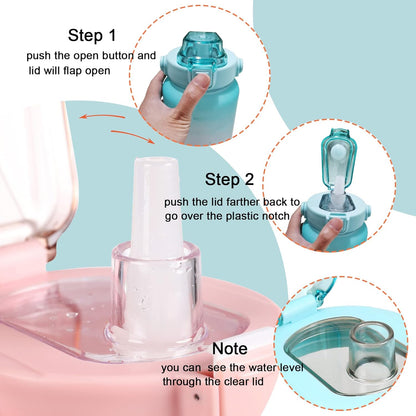 Step 1
push the open button and lid will flap open

Step 2
push the lid farther back to go over the plastic notch

Note
you can  see the water level through the clear lid