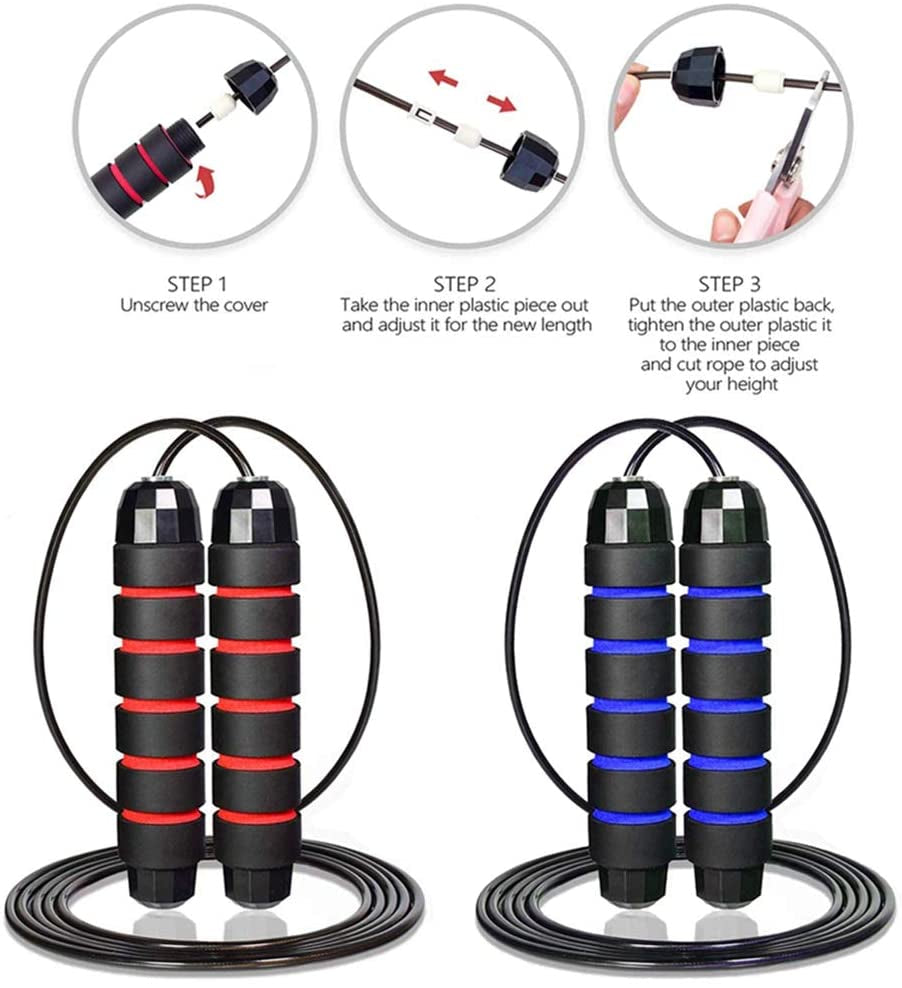 STEP 1
Unscrew the cover

STEP 2
Take the inner plastic piece out and adjust it for the new length

STEP 3
Put the outer plastic back, tighten the outer plastic it to the inner piece and cut rope to adjust your height