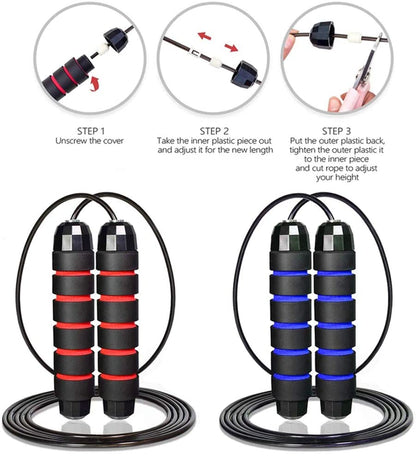 STEP 1
Unscrew the cover

STEP 2
Take the inner plastic piece out and adjust it for the new length

STEP 3
Put the outer plastic back, tighten the outer plastic it to the inner piece and cut rope to adjust your height